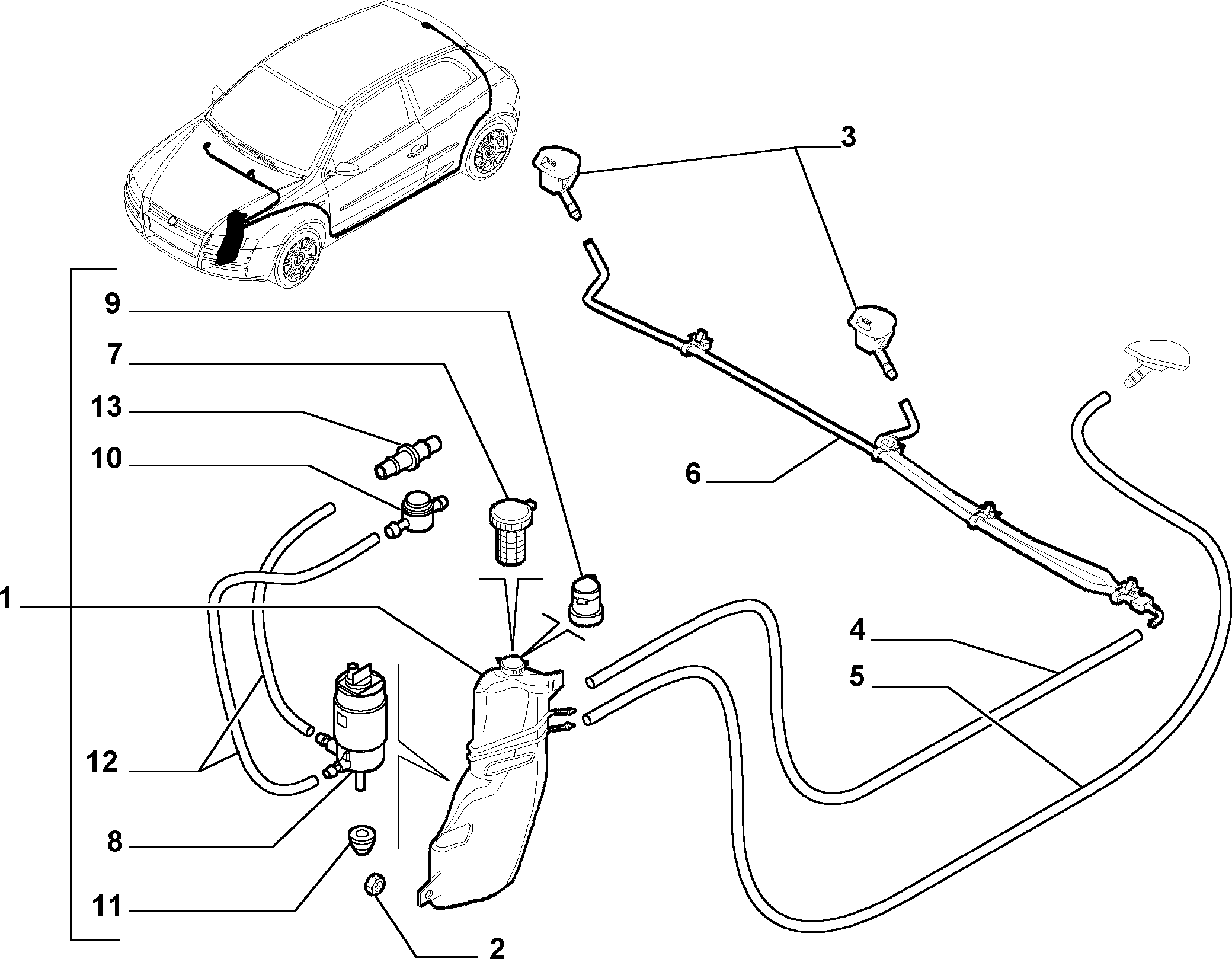 3
9
7
13
10
6
1
4
5
12
8
11
2