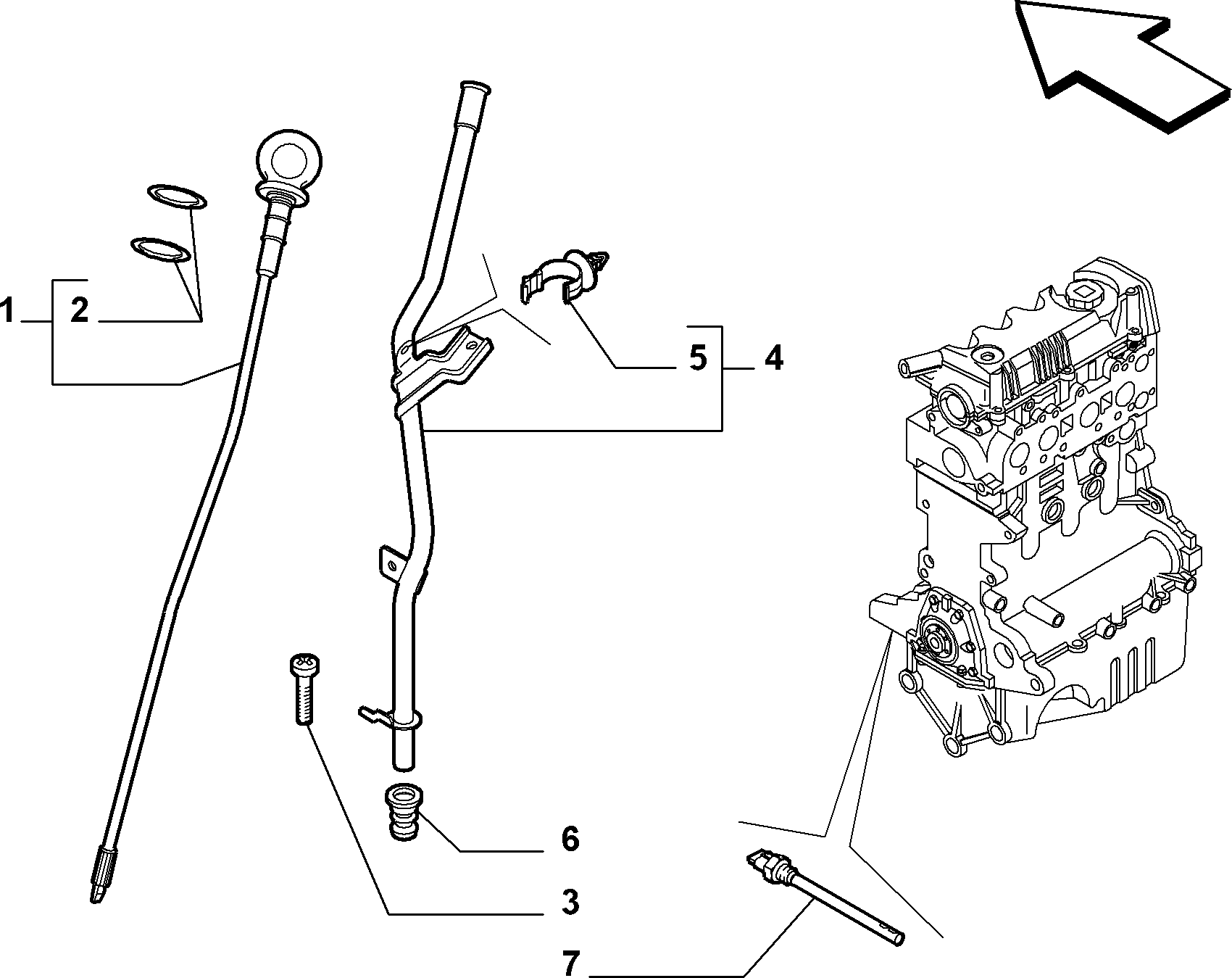 1
2
5
4
6
3
7