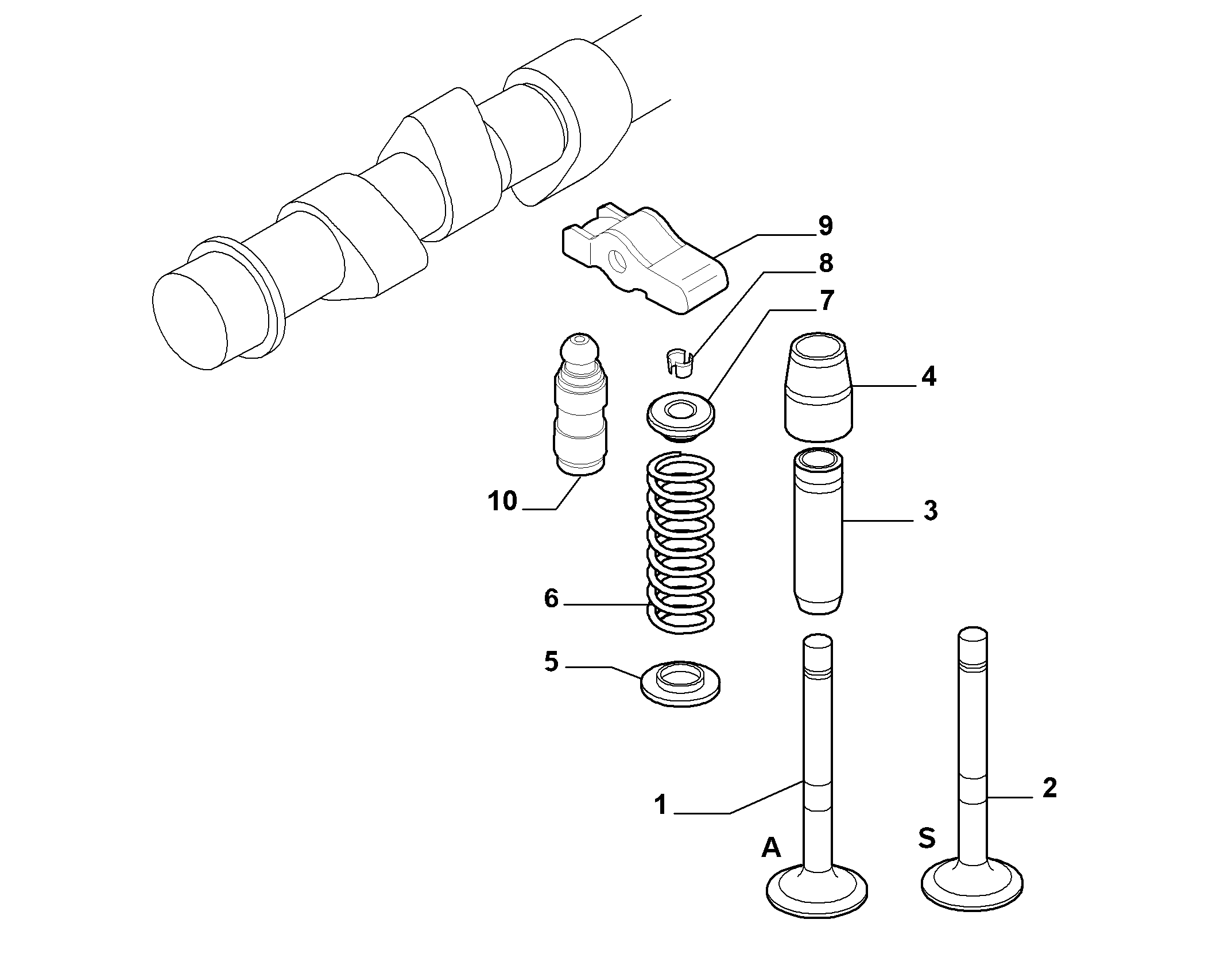 9
8
7
4
10
3
6
5
1
2
A
S