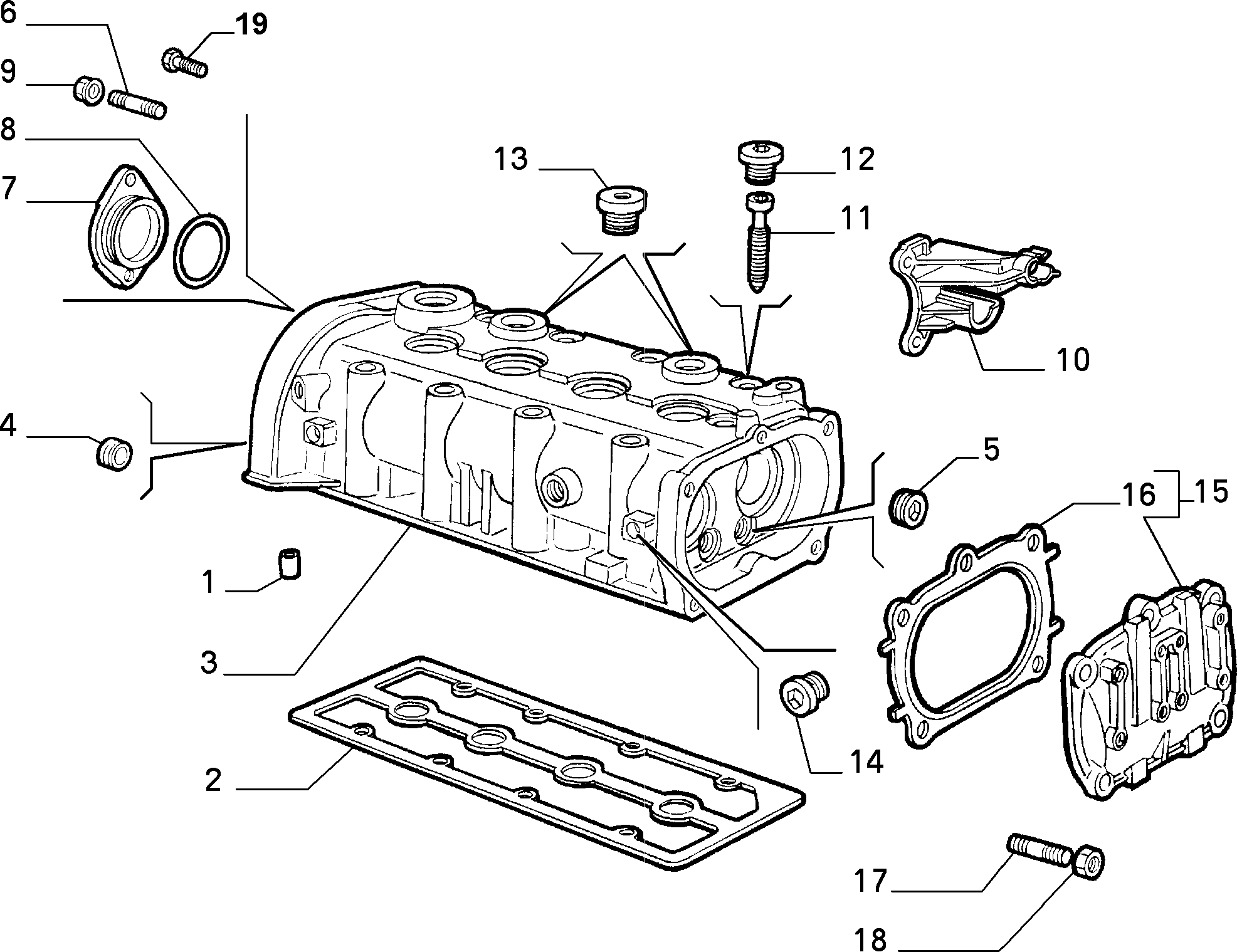 6
19
9
8
7
13
12
11
10
4
5
16
15
1
3
14
2
17
18