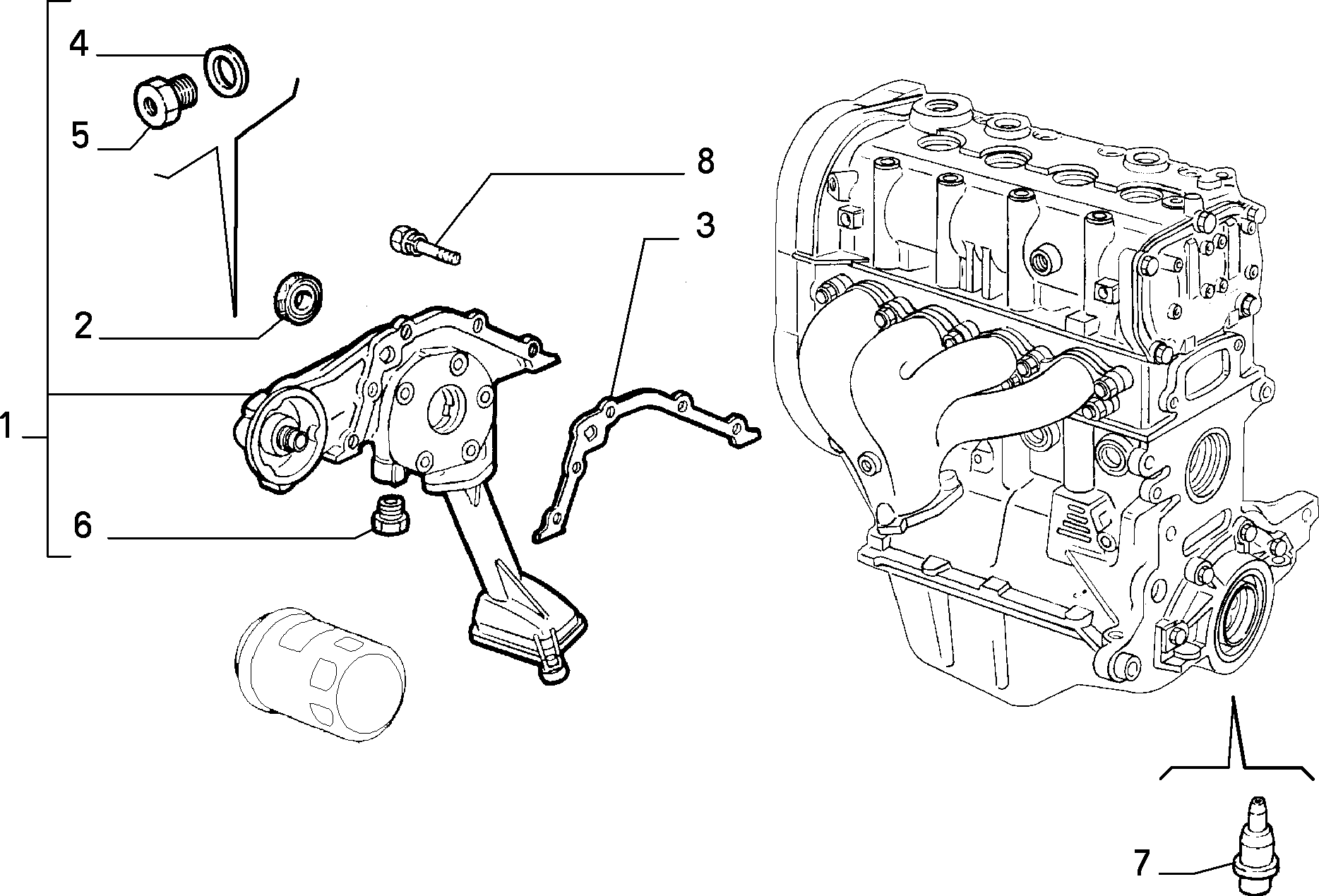 4
5
8
3
2
1
6
7