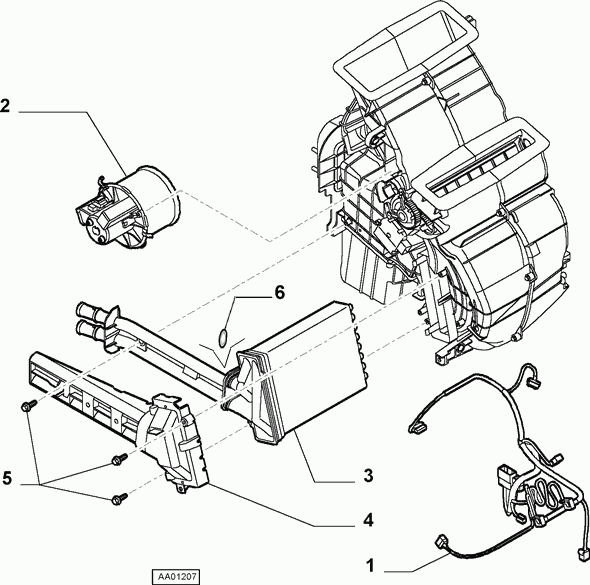 2

6

5

3

4

1

AA01207