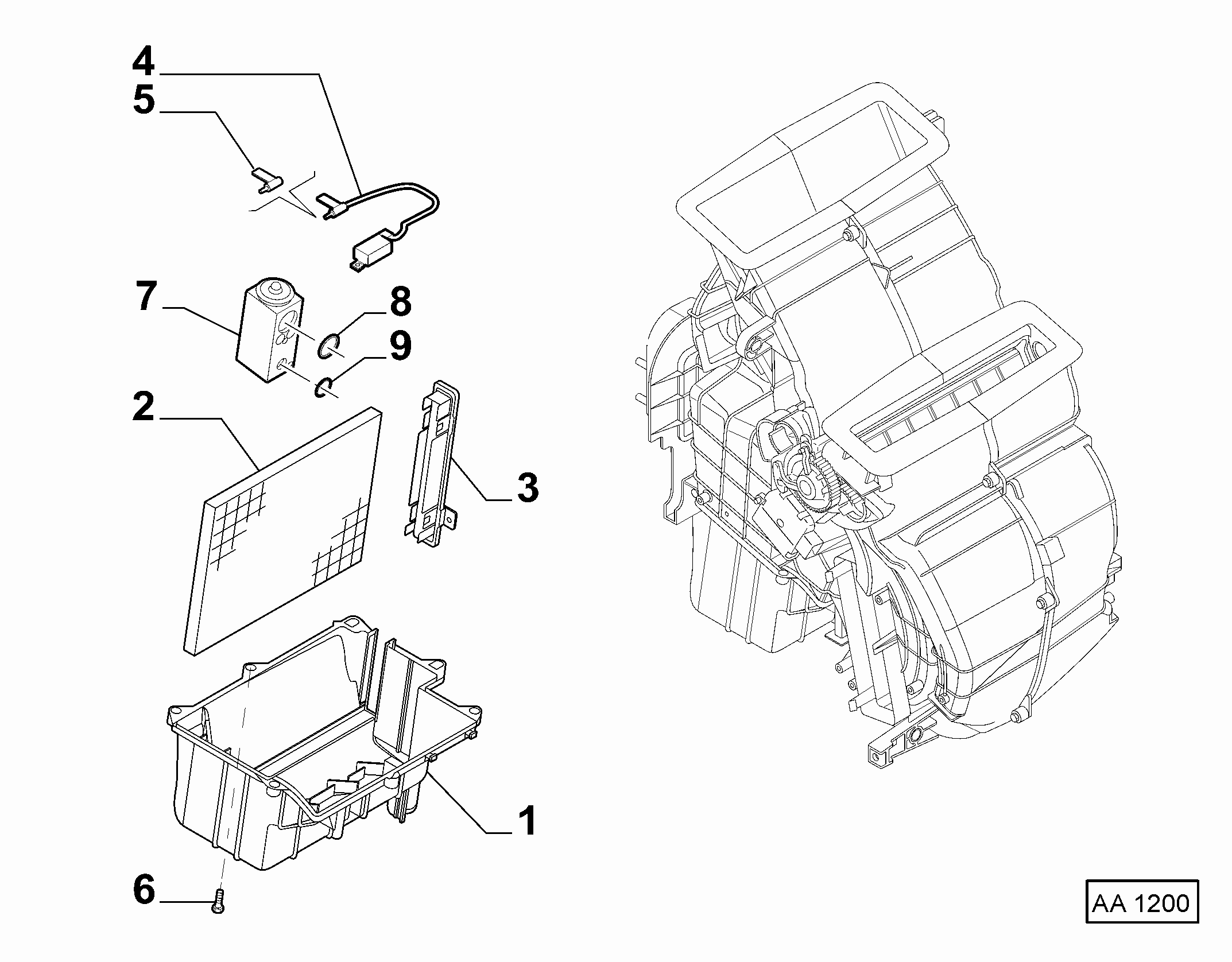 4
5
7
8
9
2
3
1
6
AA 1200