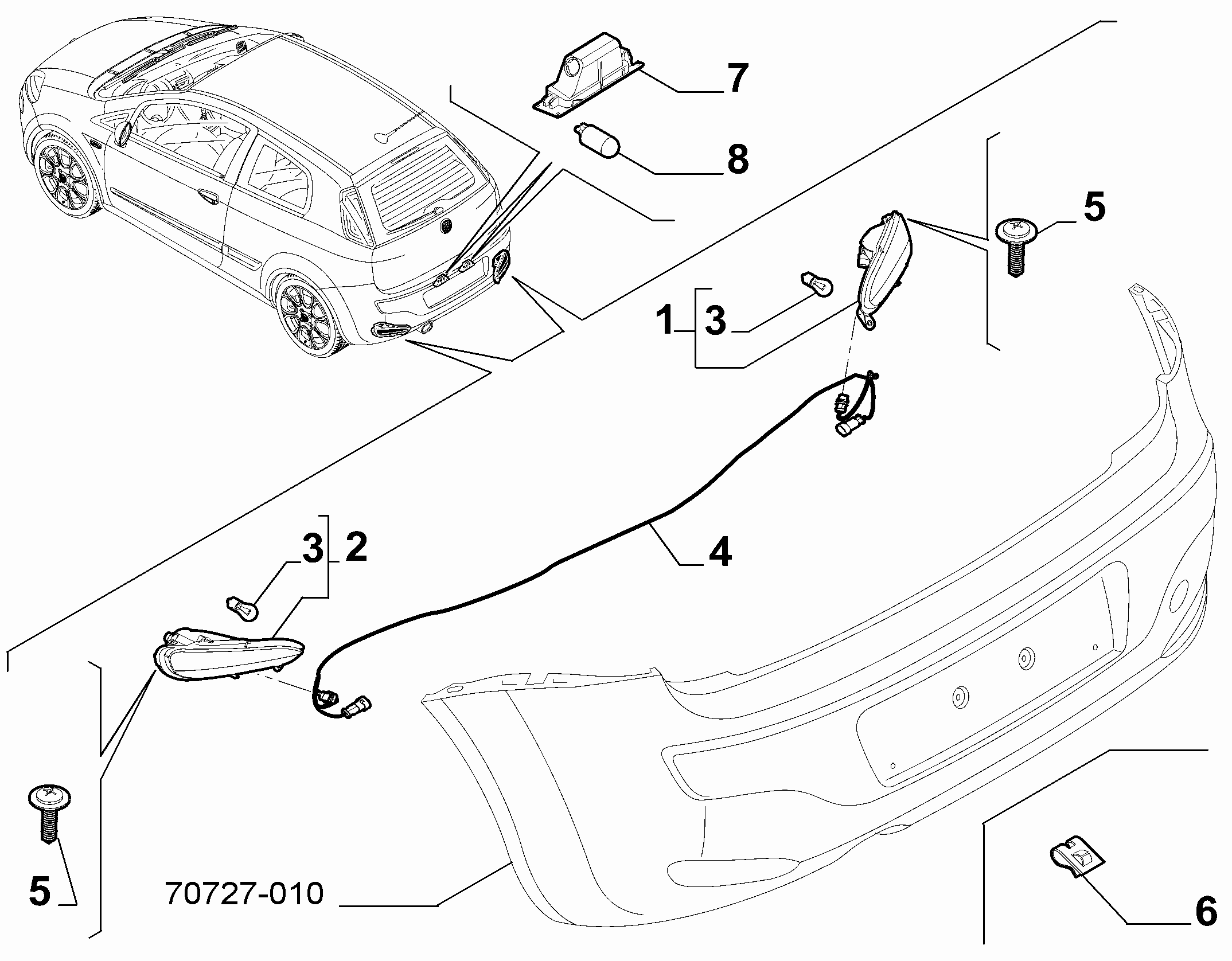 7
8
5
1
3
3
2
4
5
70727-010
6