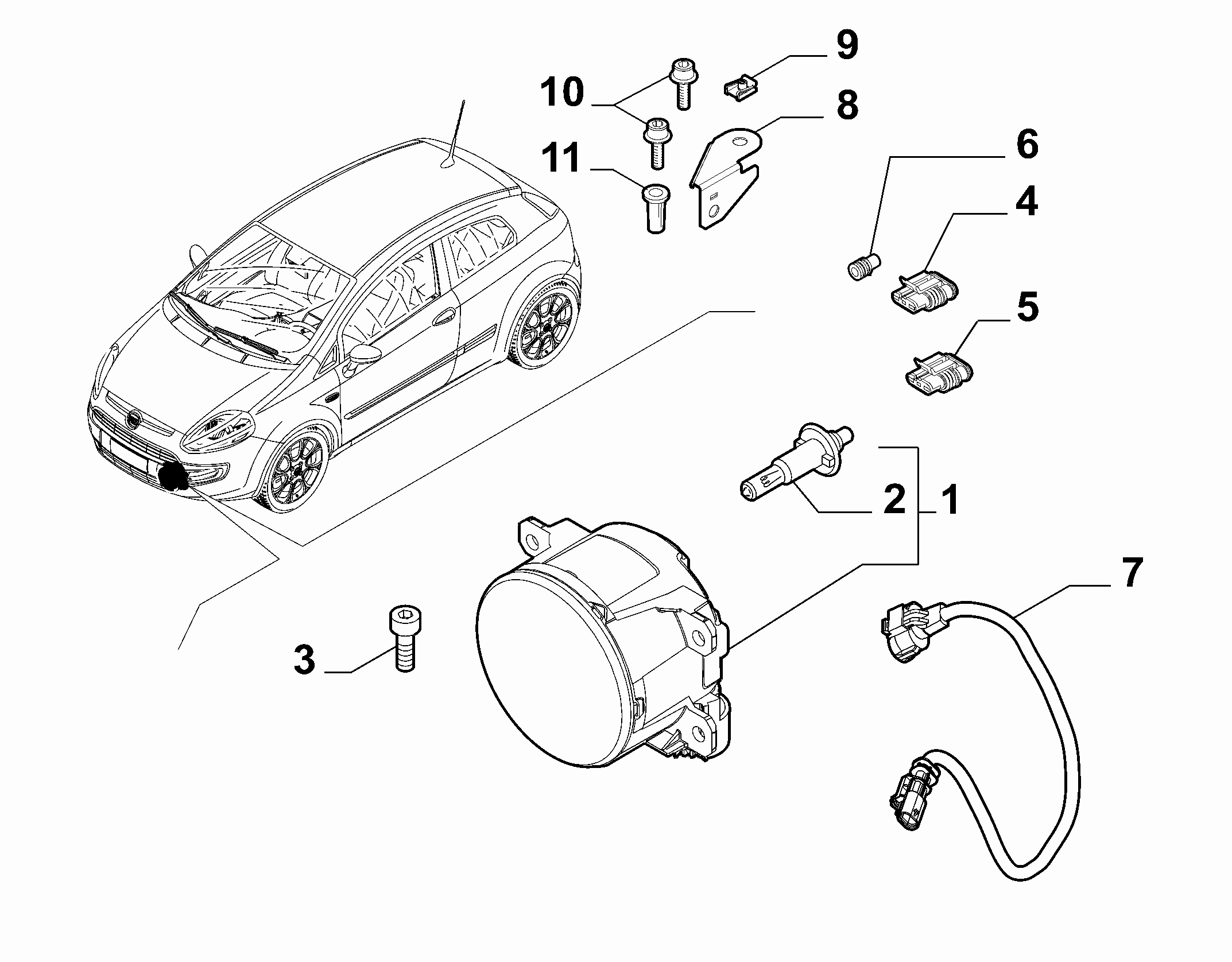 9
10
8
11
6
4
5
2
1
7
3