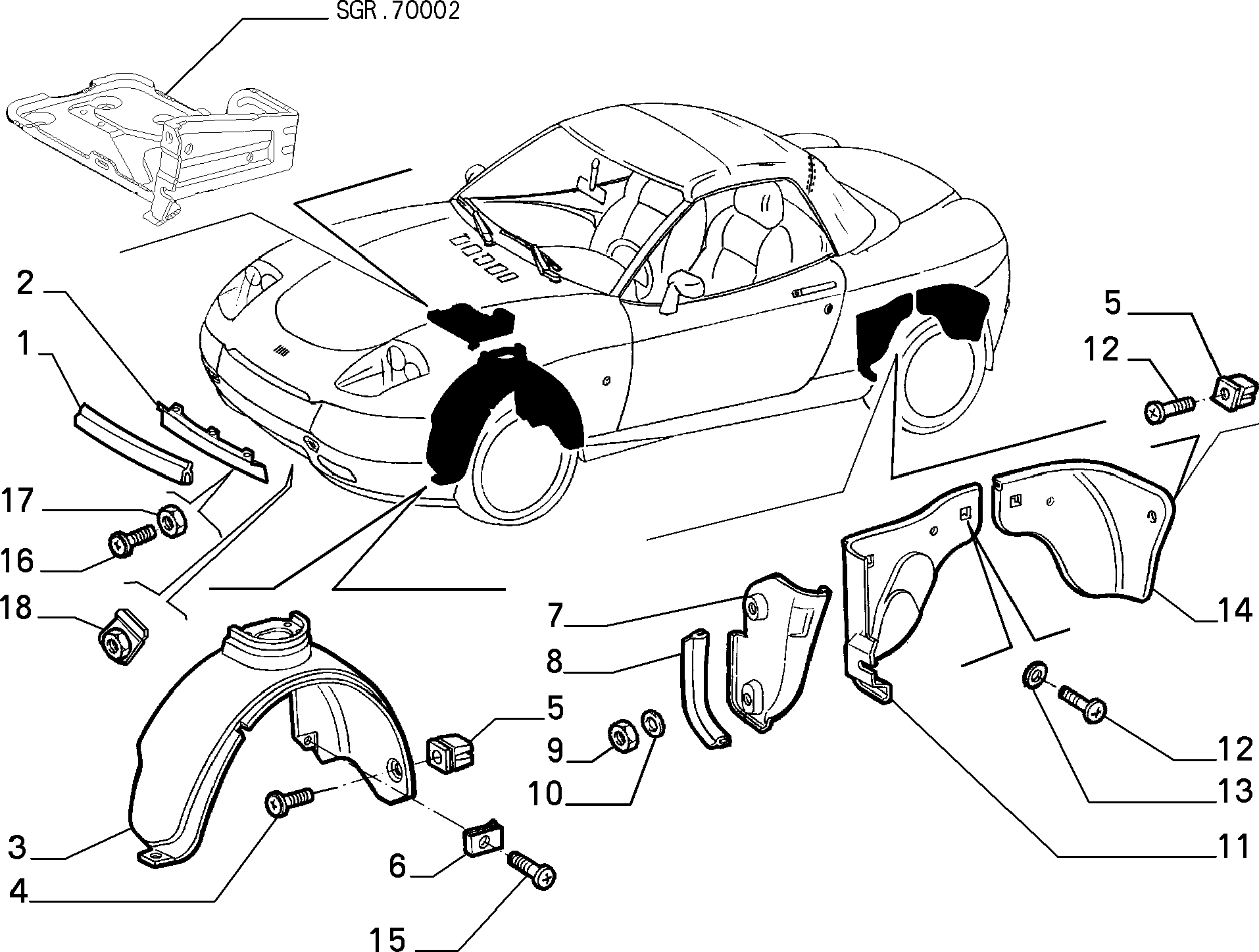 SGR.70002

2
1
17
16
18
3
4
5
6
15
7
8
9
10
5
12
14
12
13
11