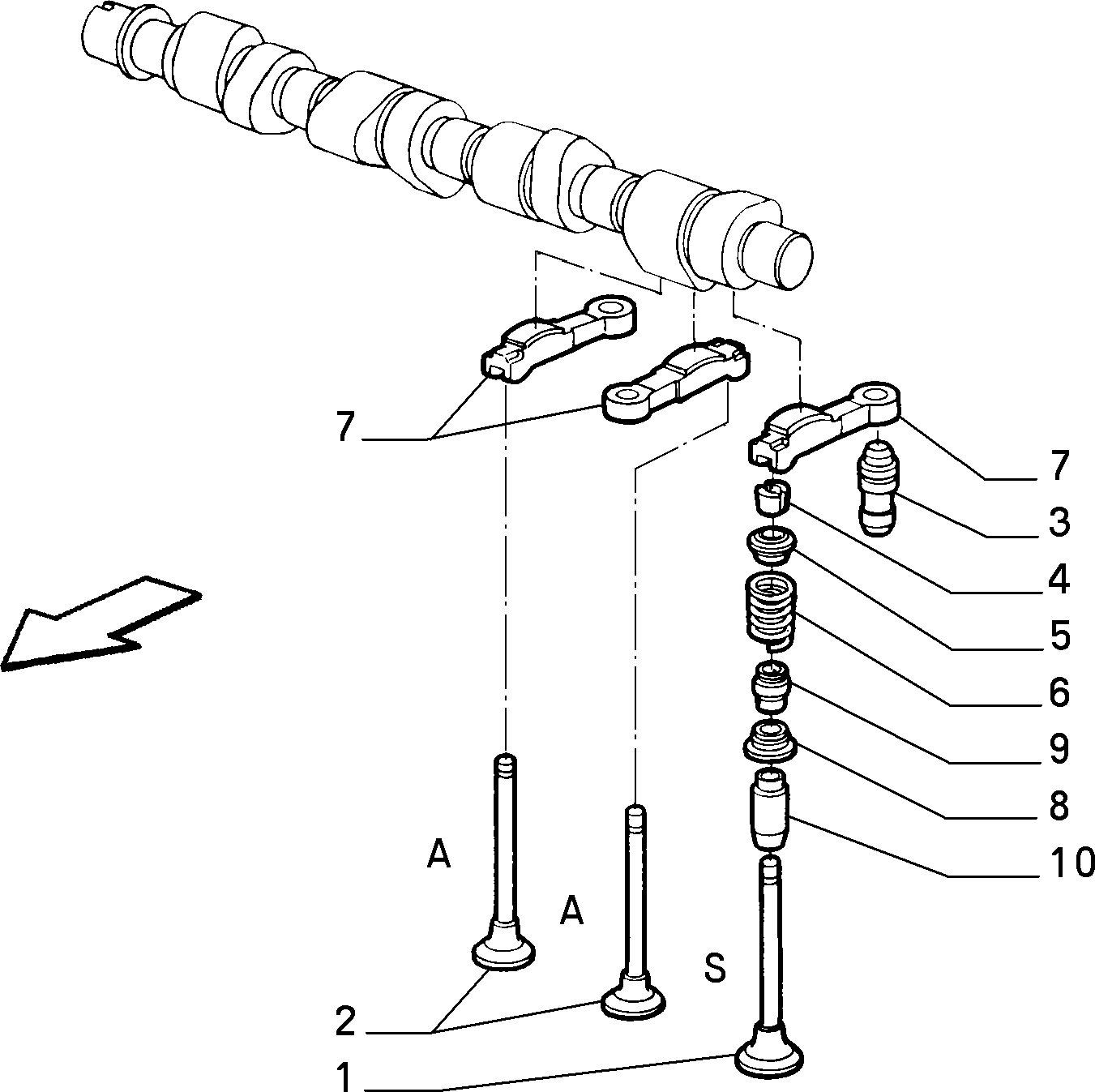 7

7
3
4
5
6
9
8
10

A

A

S

2

1