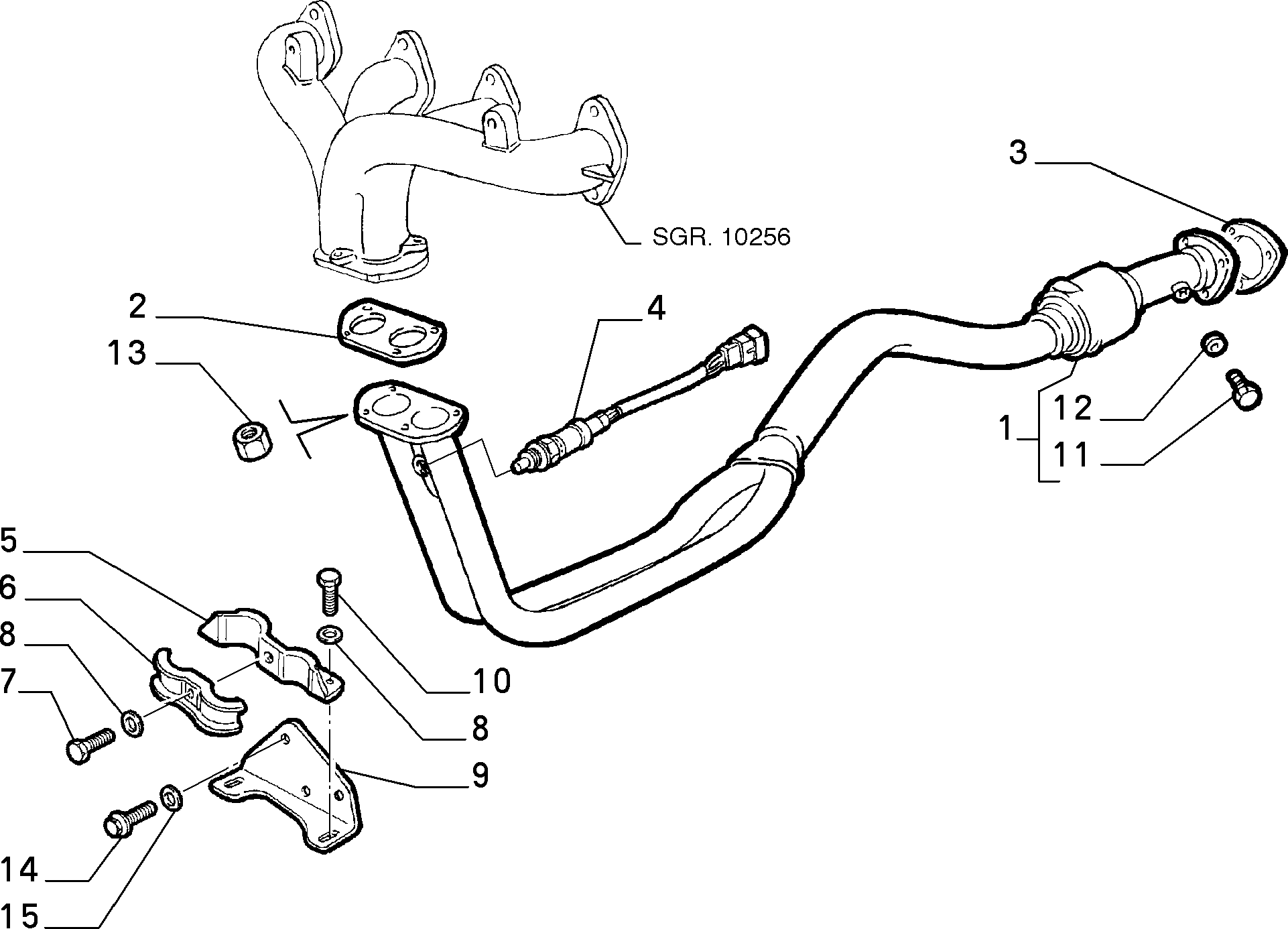 3
SGR. 10256
2
4
13
12
1
11
5
6
8
7
10
8
9
14
15