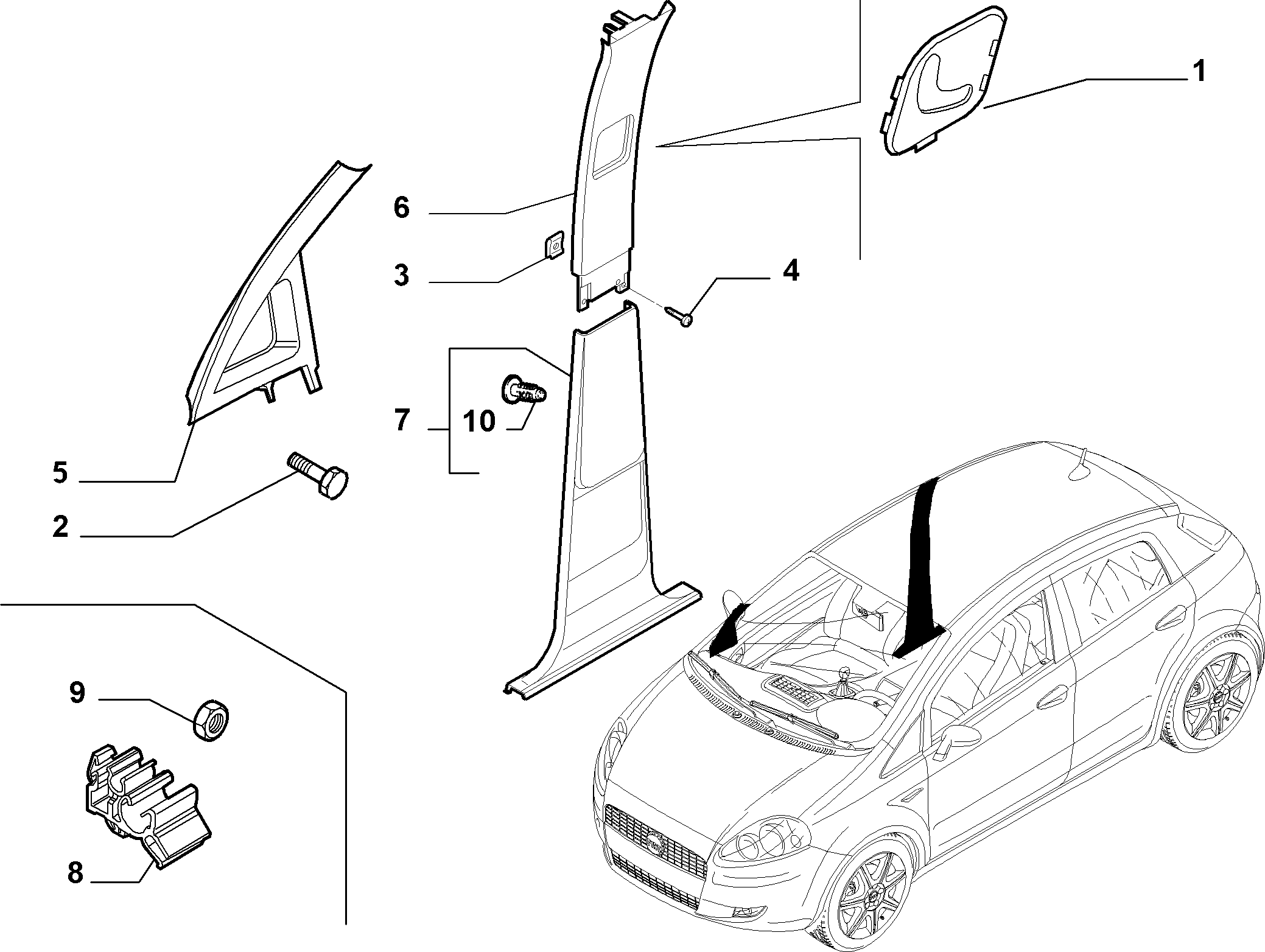 1
6
3
4
7
10
5
2
9
8