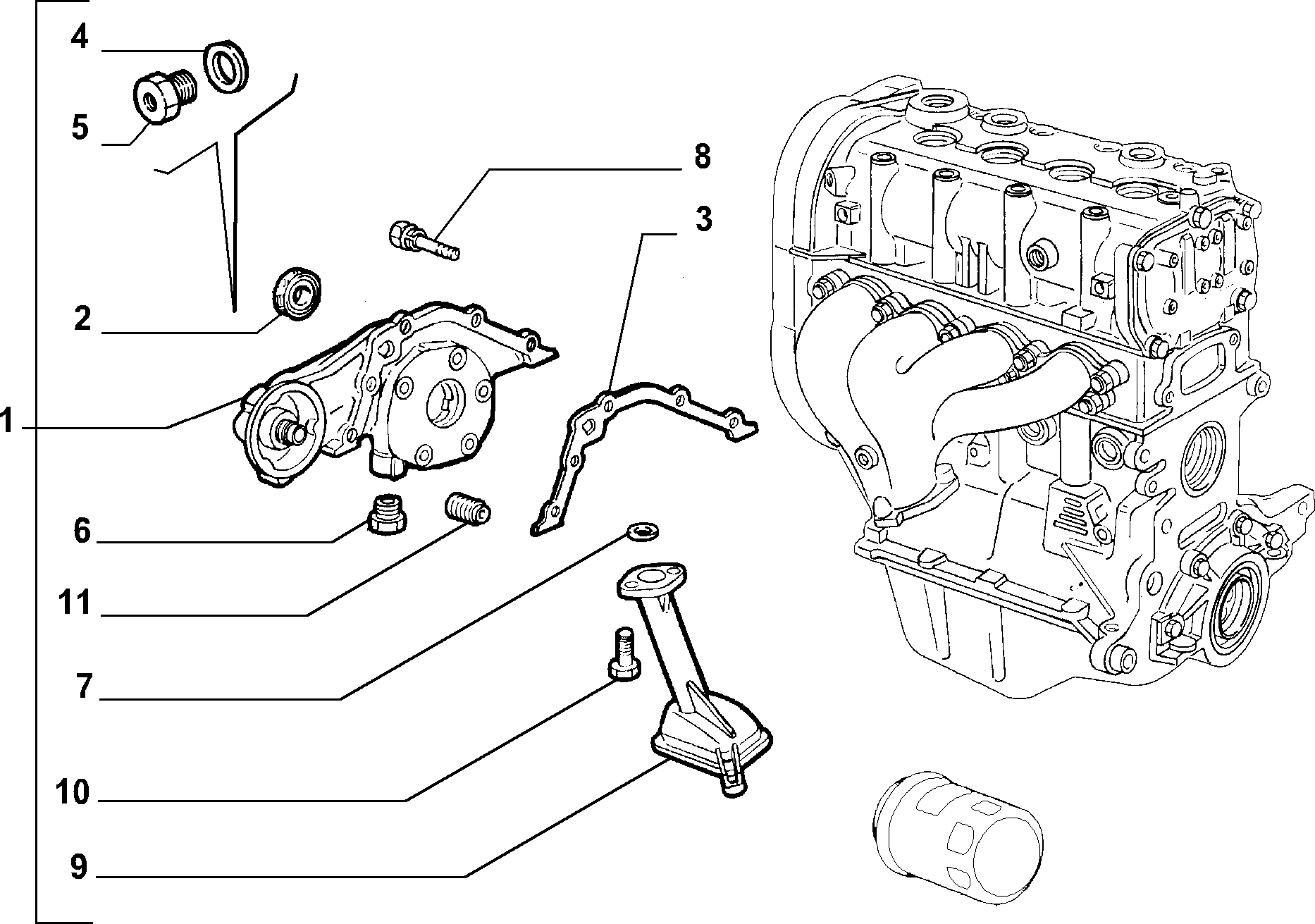 4
5
8
3
2
1
6
11
7
10
9