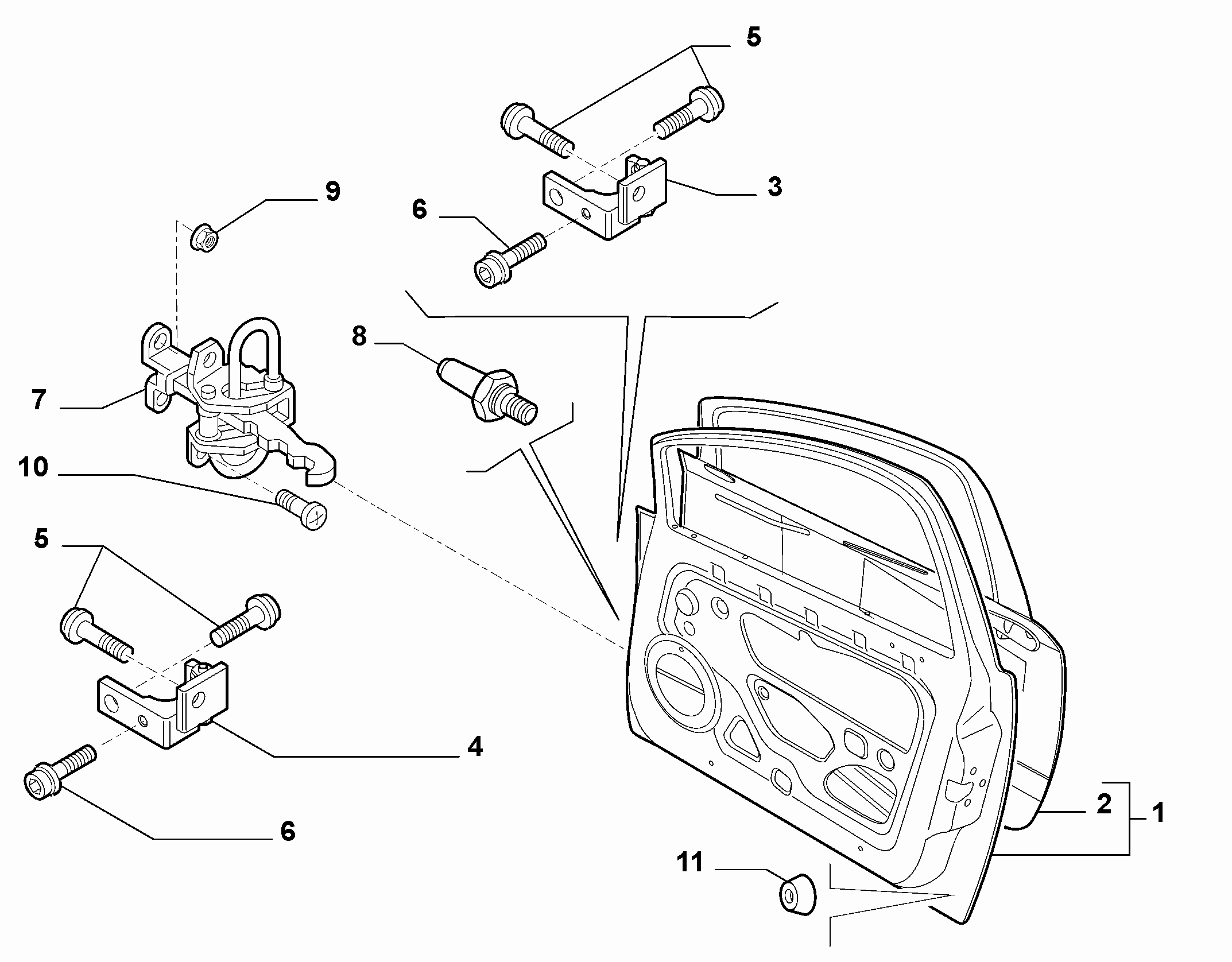 5
9
3
6
8
7
10
5
4
6
2
1
11