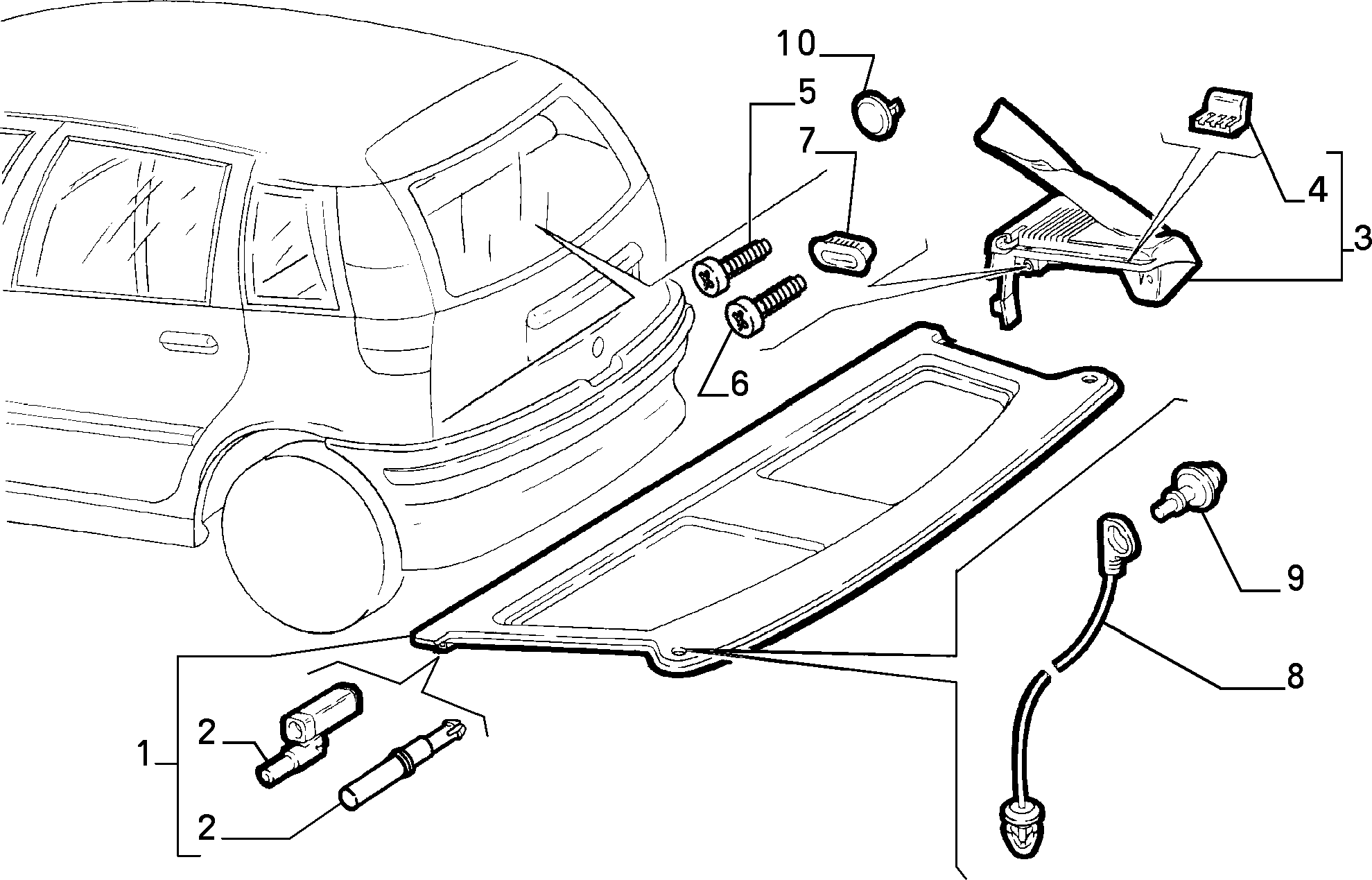 10
5
7
4
3
6
9
8
1
2
2