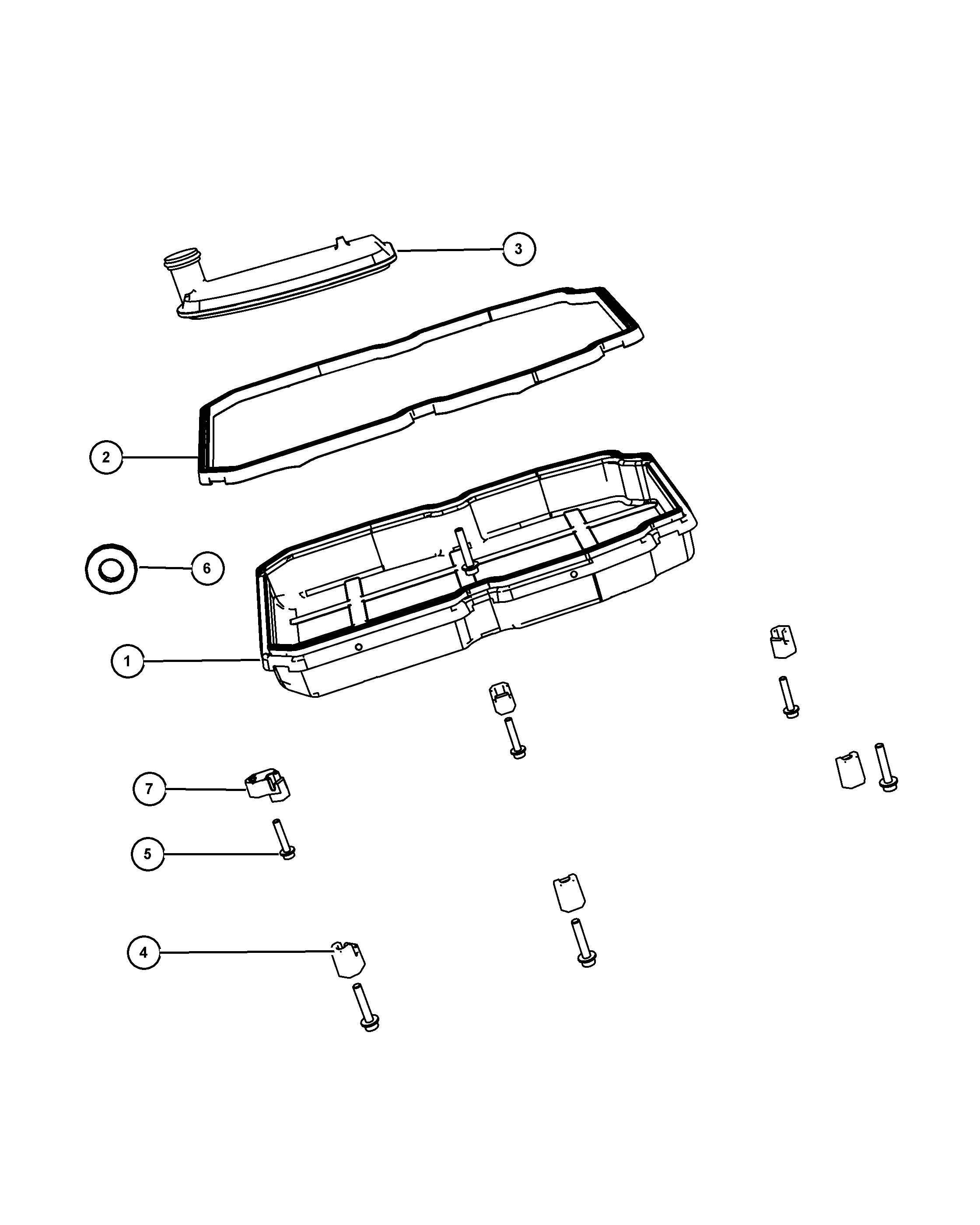 3

2

6

1

7

5

4