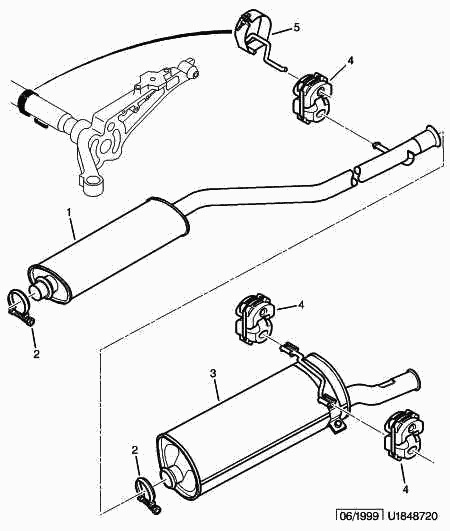 5
4
1
2
4
3
2
4
06/1999 U1848720