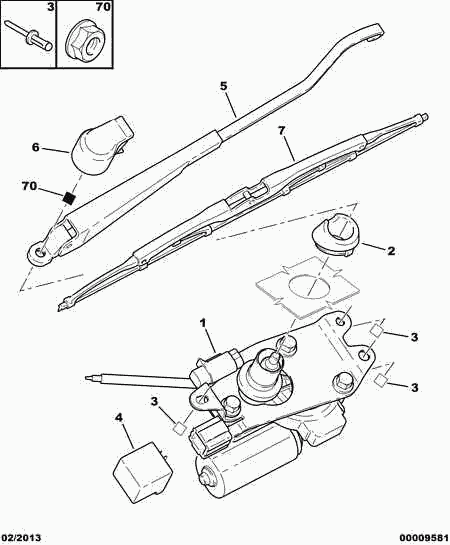 3
70
5
7
6
70
2
1
3
3
3
4
02/2013
00009581