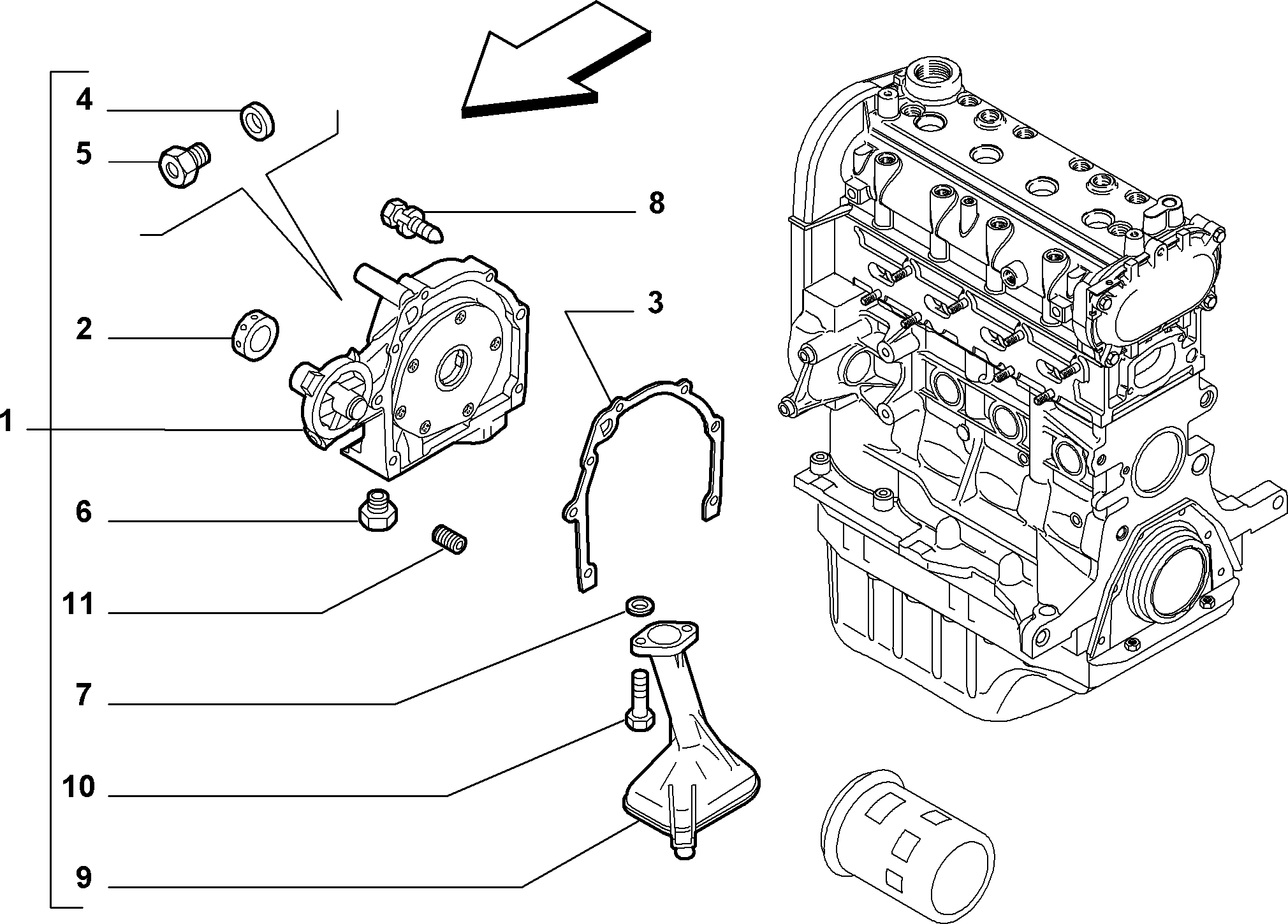 4
5
8
2
3
1
6
11
7
10
9