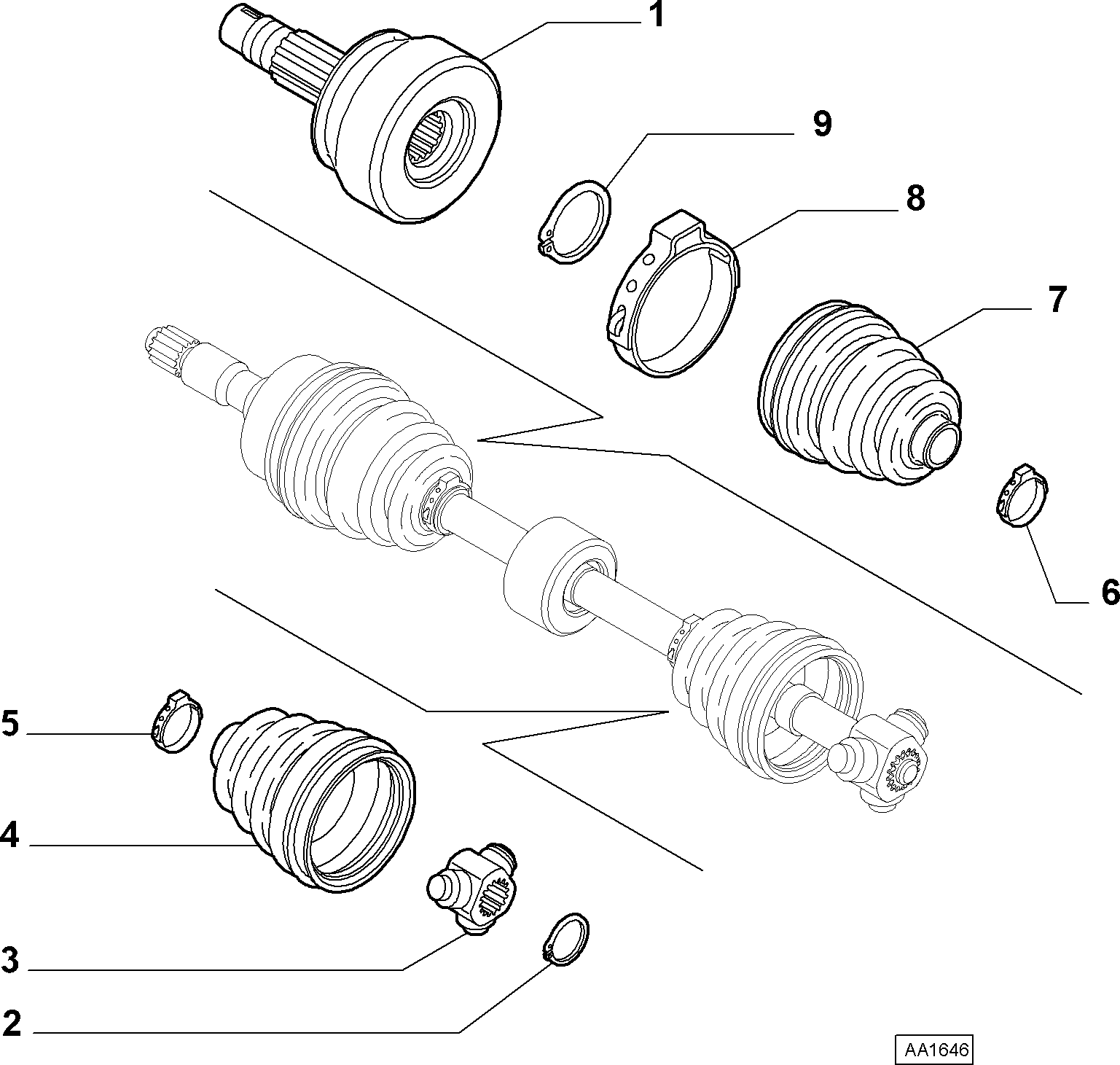 1
9
8
7
6
5
4
3
2
AA1646