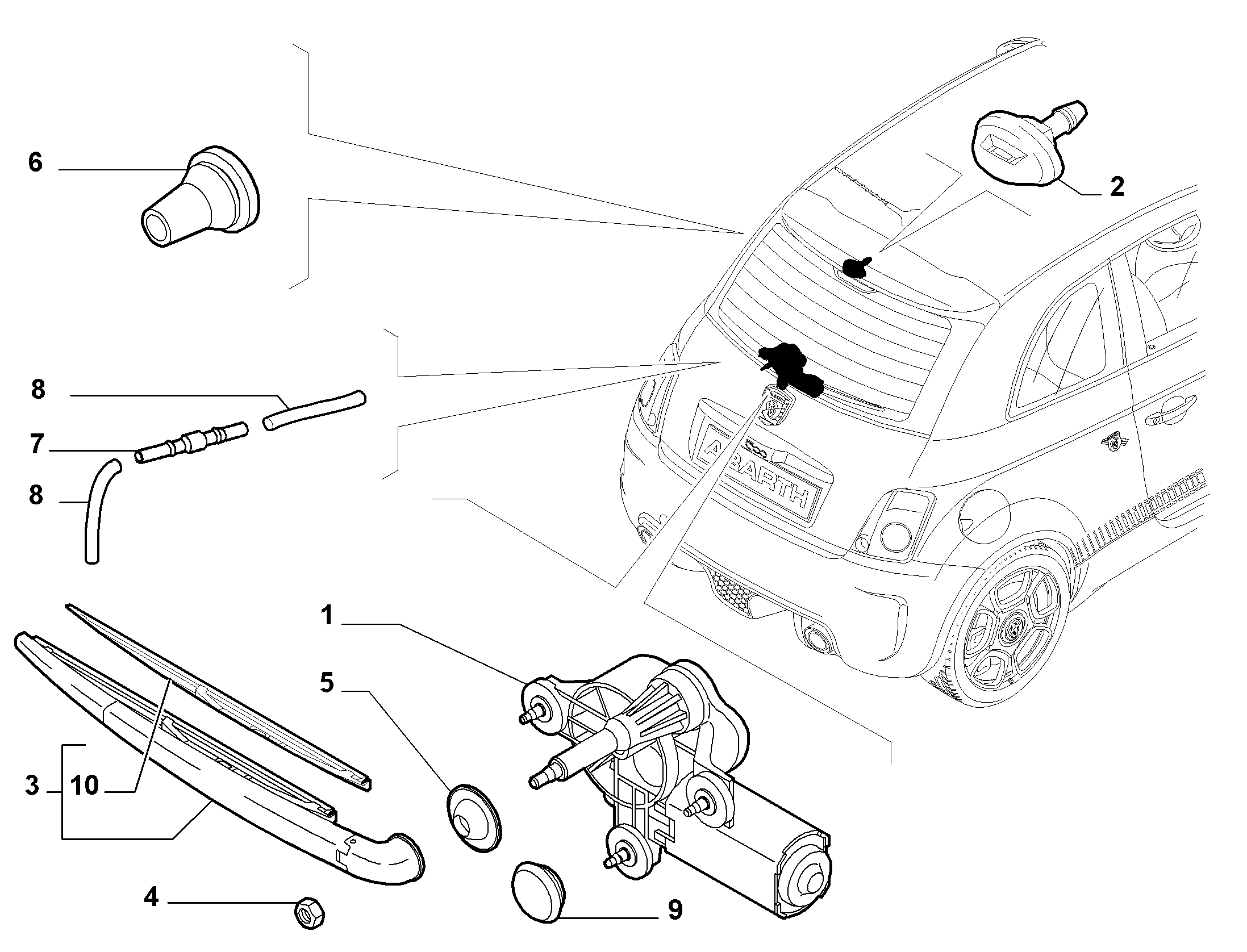 6

2

8

7

8

ABARTH

1

5

3

10

4

9