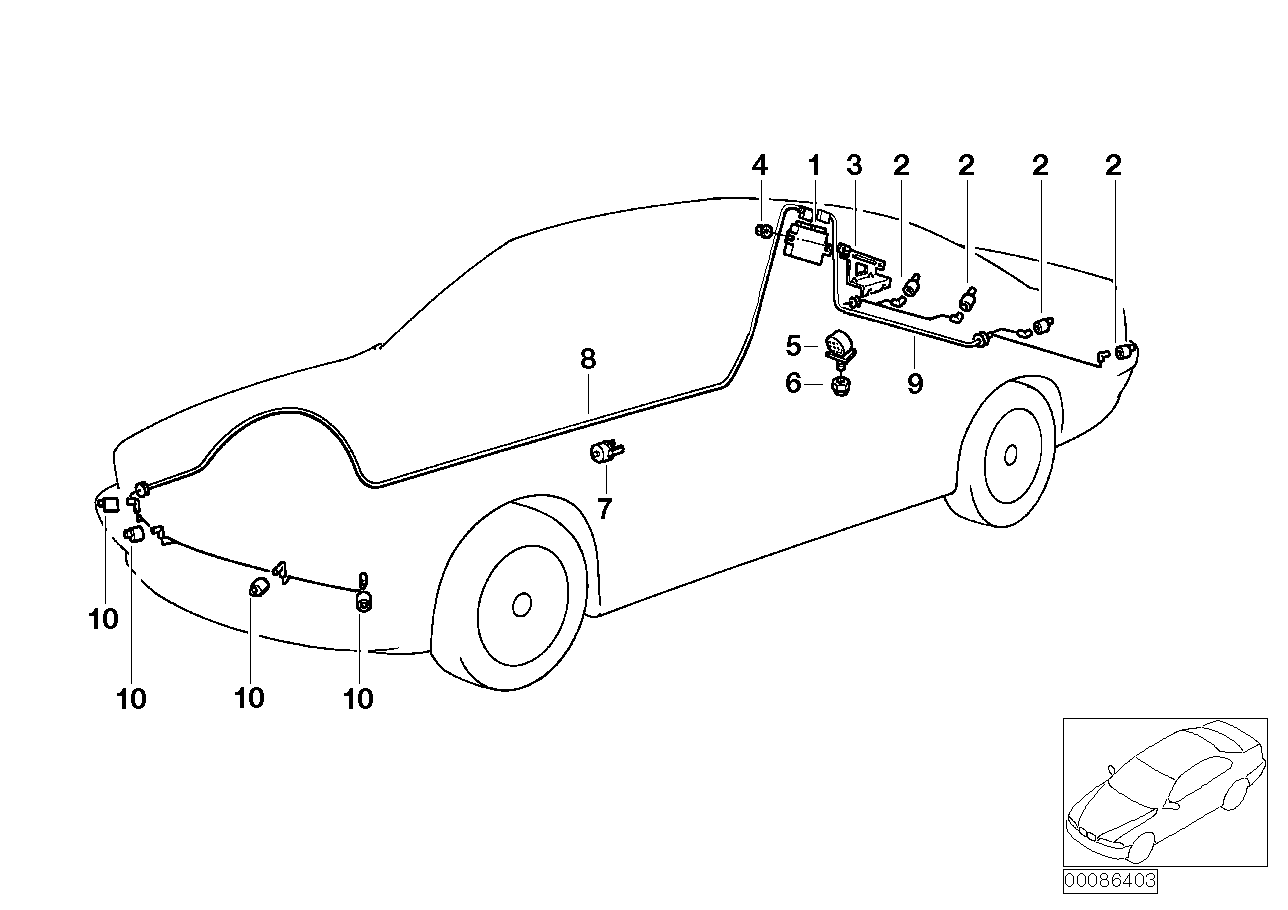 4
1
3
2
2
2
2
5
6
8
9
7
10
10
10
10
00086403