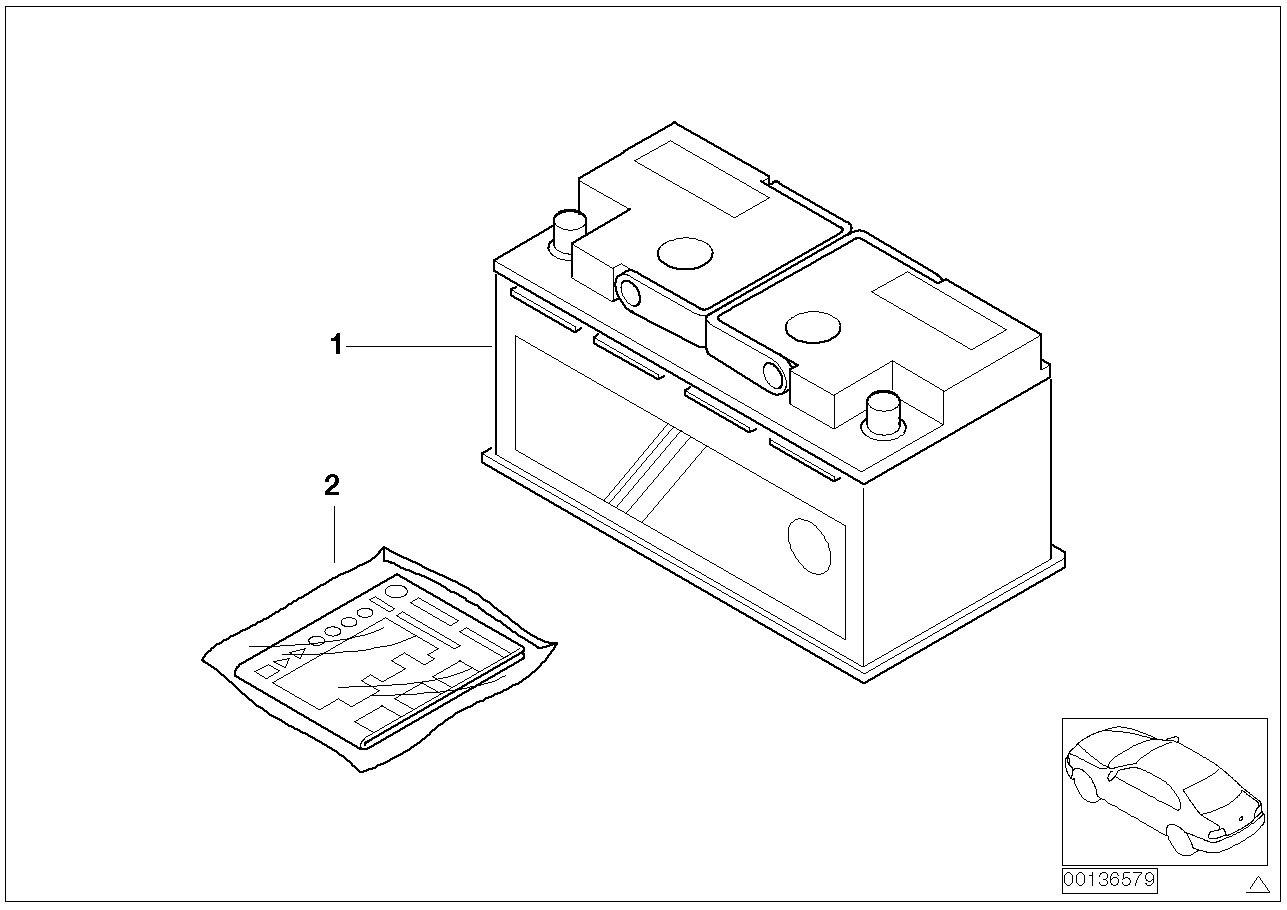 1

2

00136579