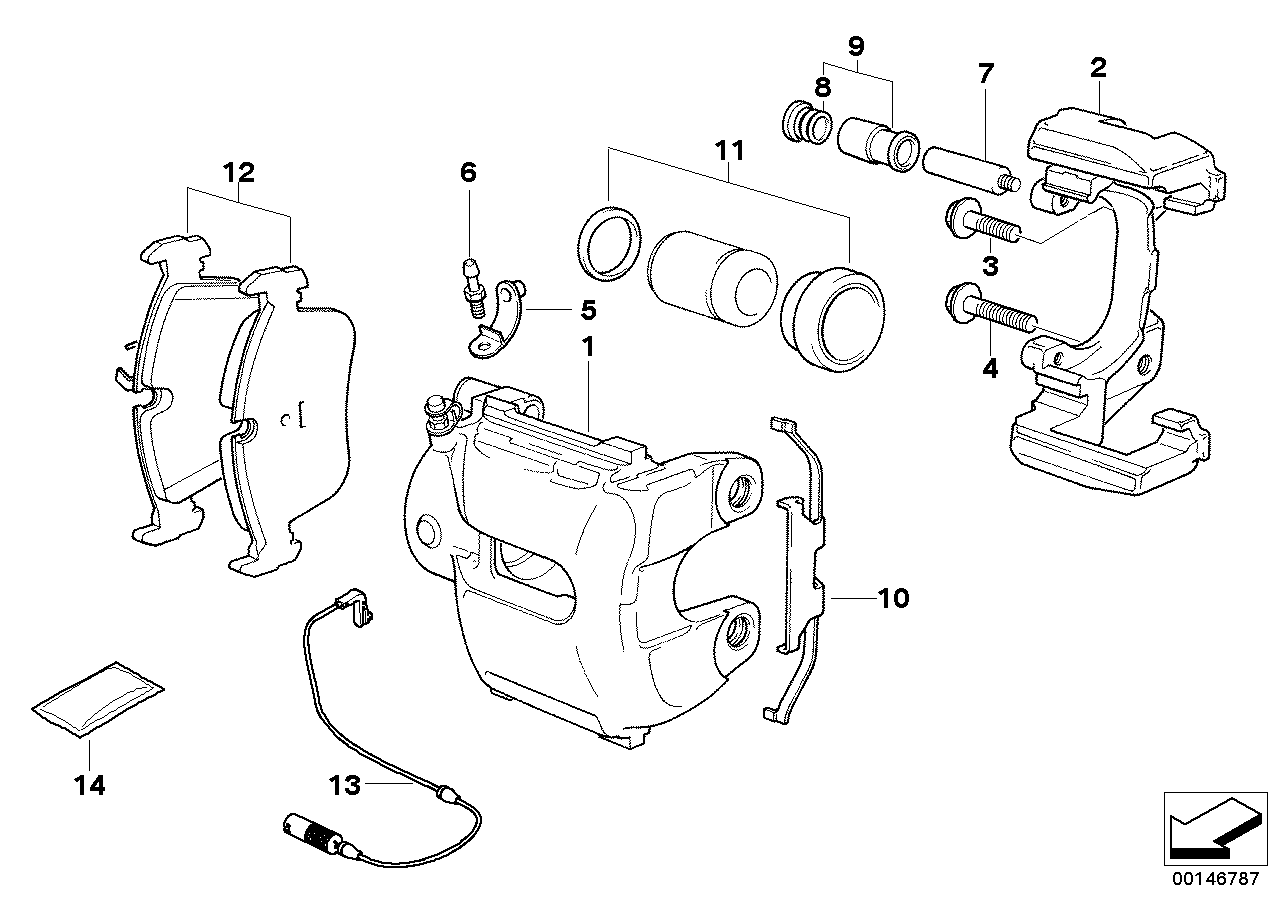 9
8
7
2
12
6
11
3
5
1
4
10
14
13
00146787