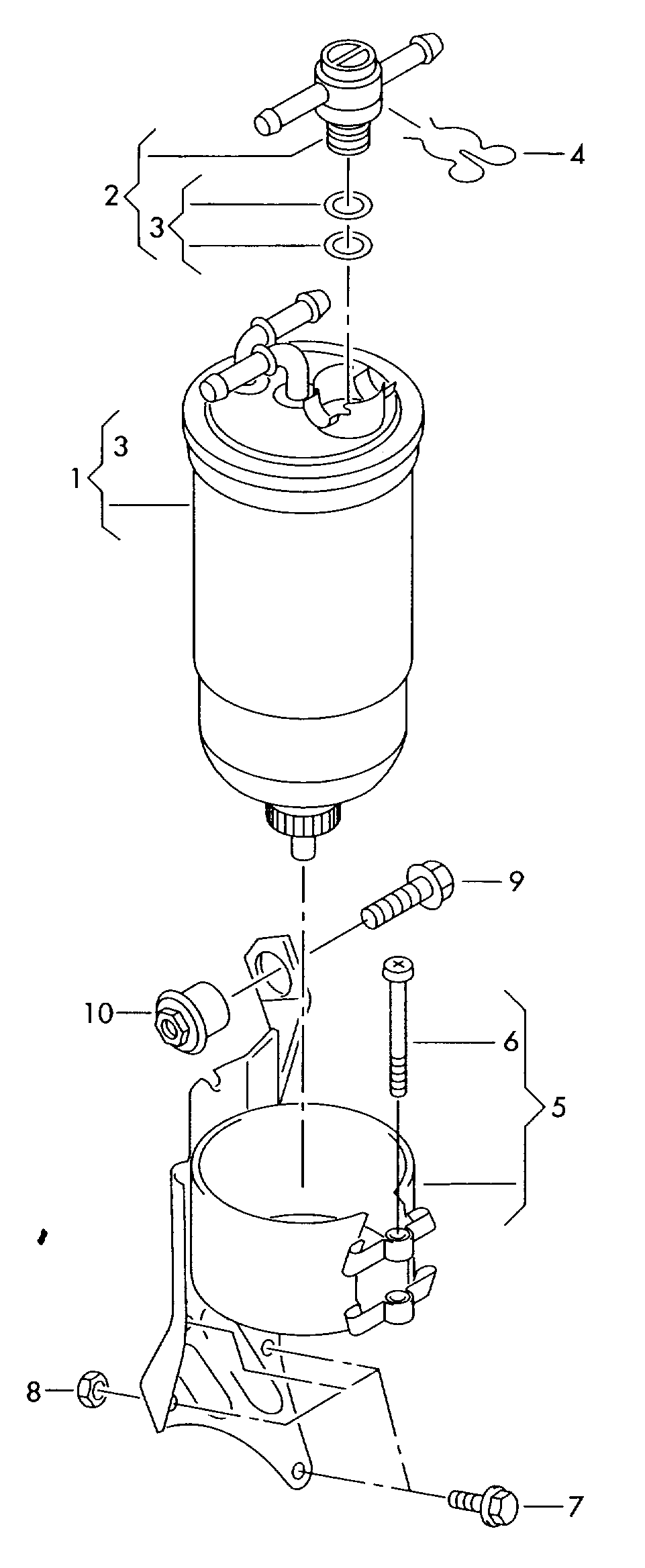 4
2
3
3
1
9
10
6
5
8
7