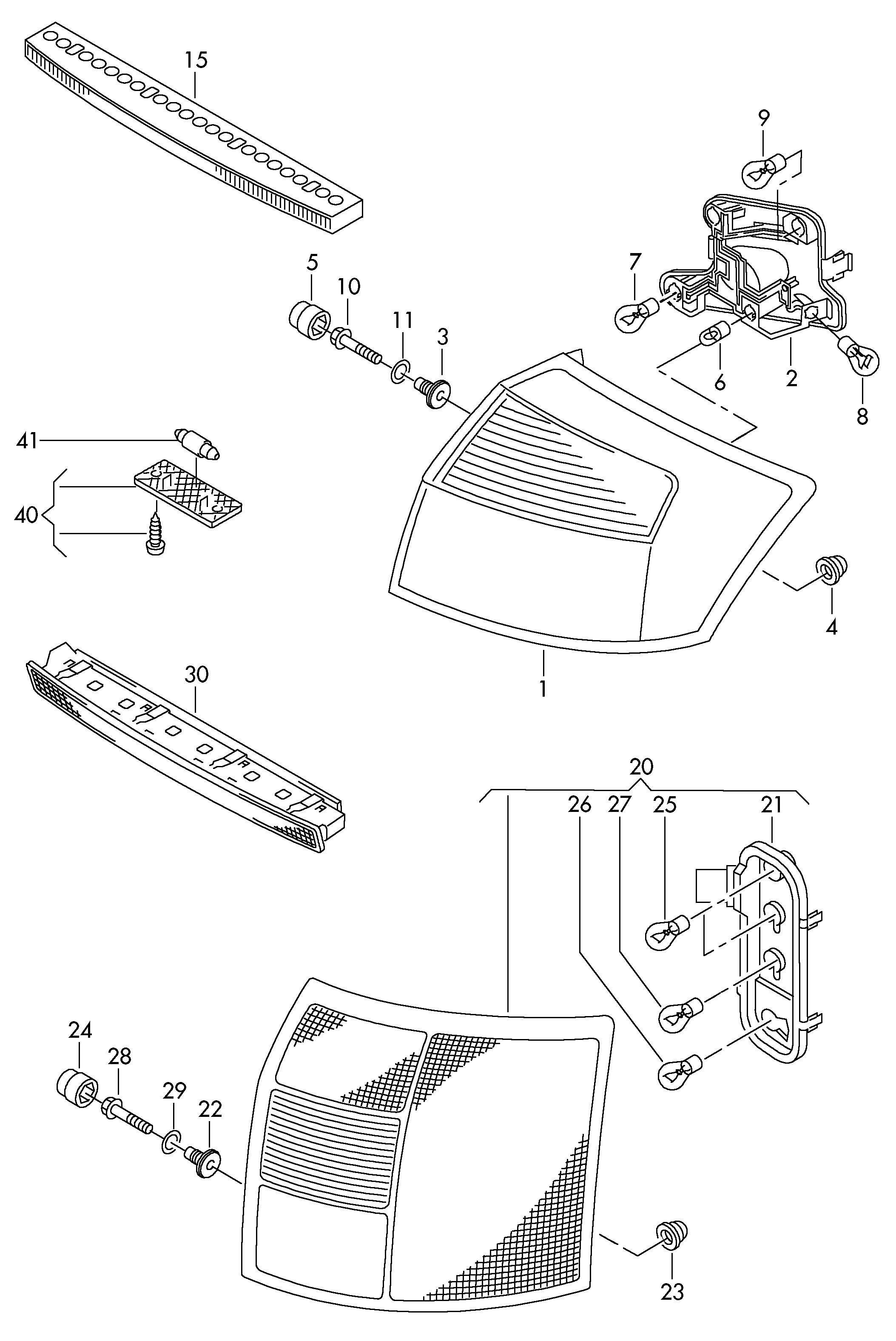 15
9
5
10
11
3
7
6
2
8
41
40
4
1
30
20
26
27
25
21
24
28
29
22
23