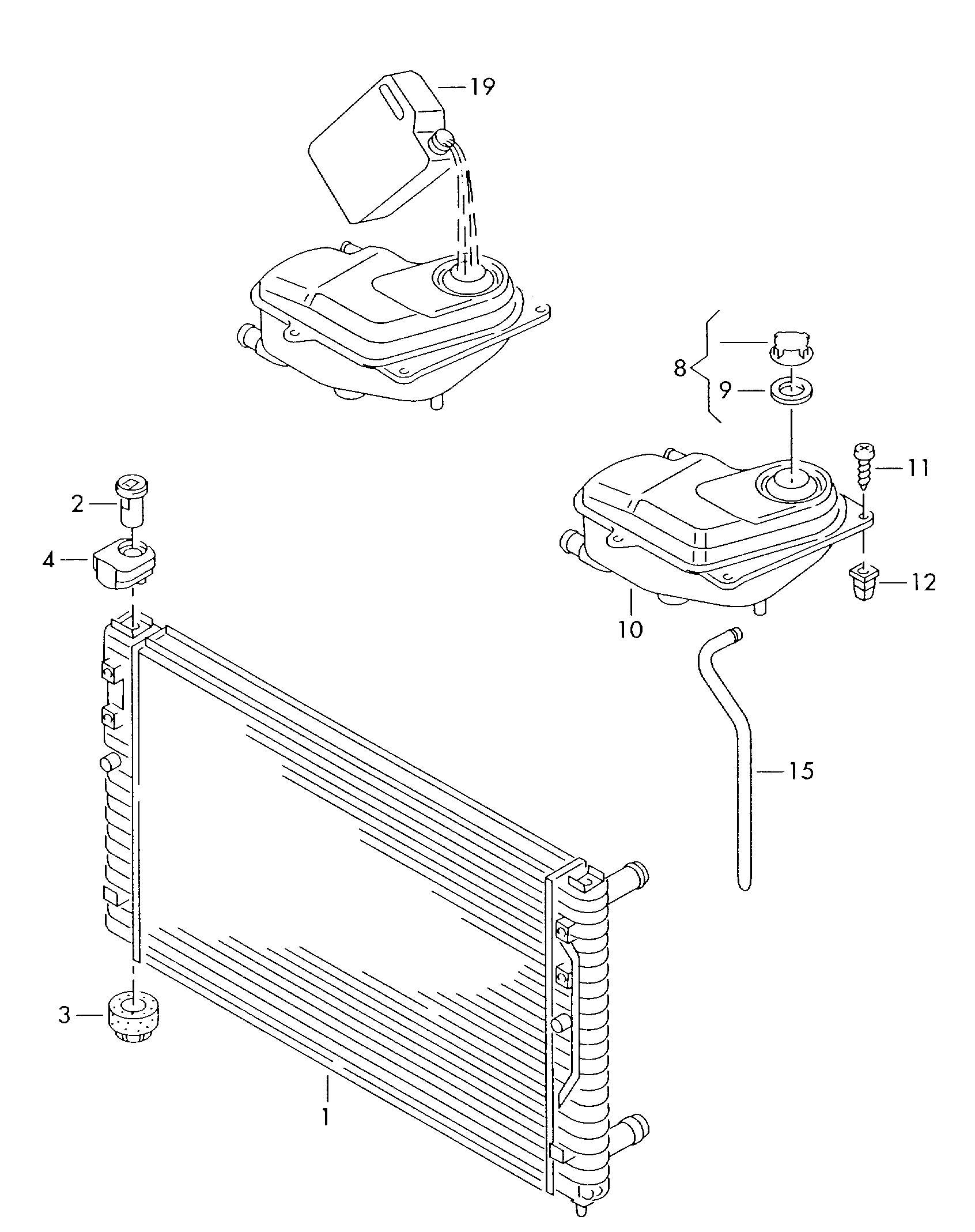 19

8

9

11

2

4

12

10

15

3

1