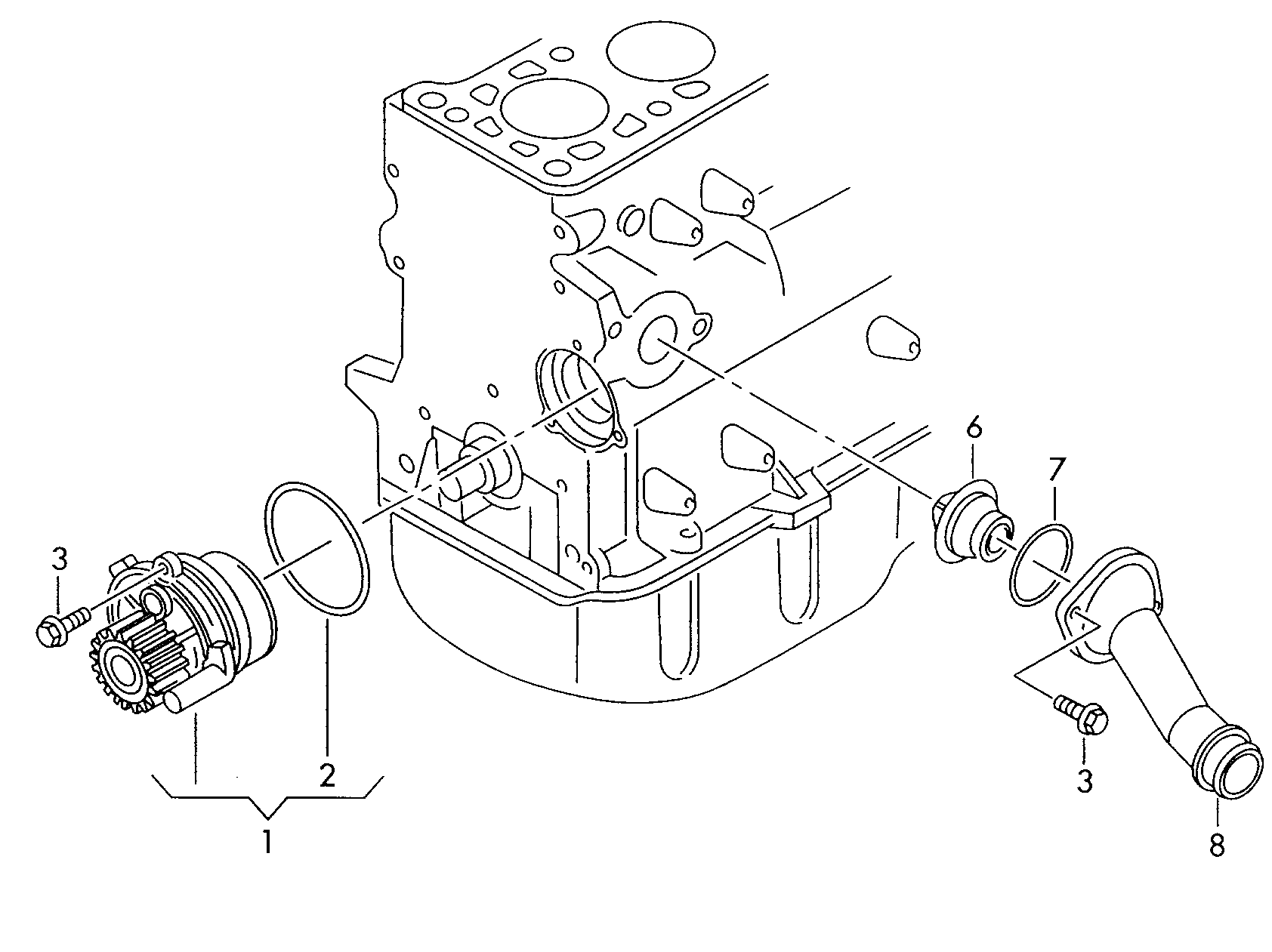 6
7
3
2
1
3
8