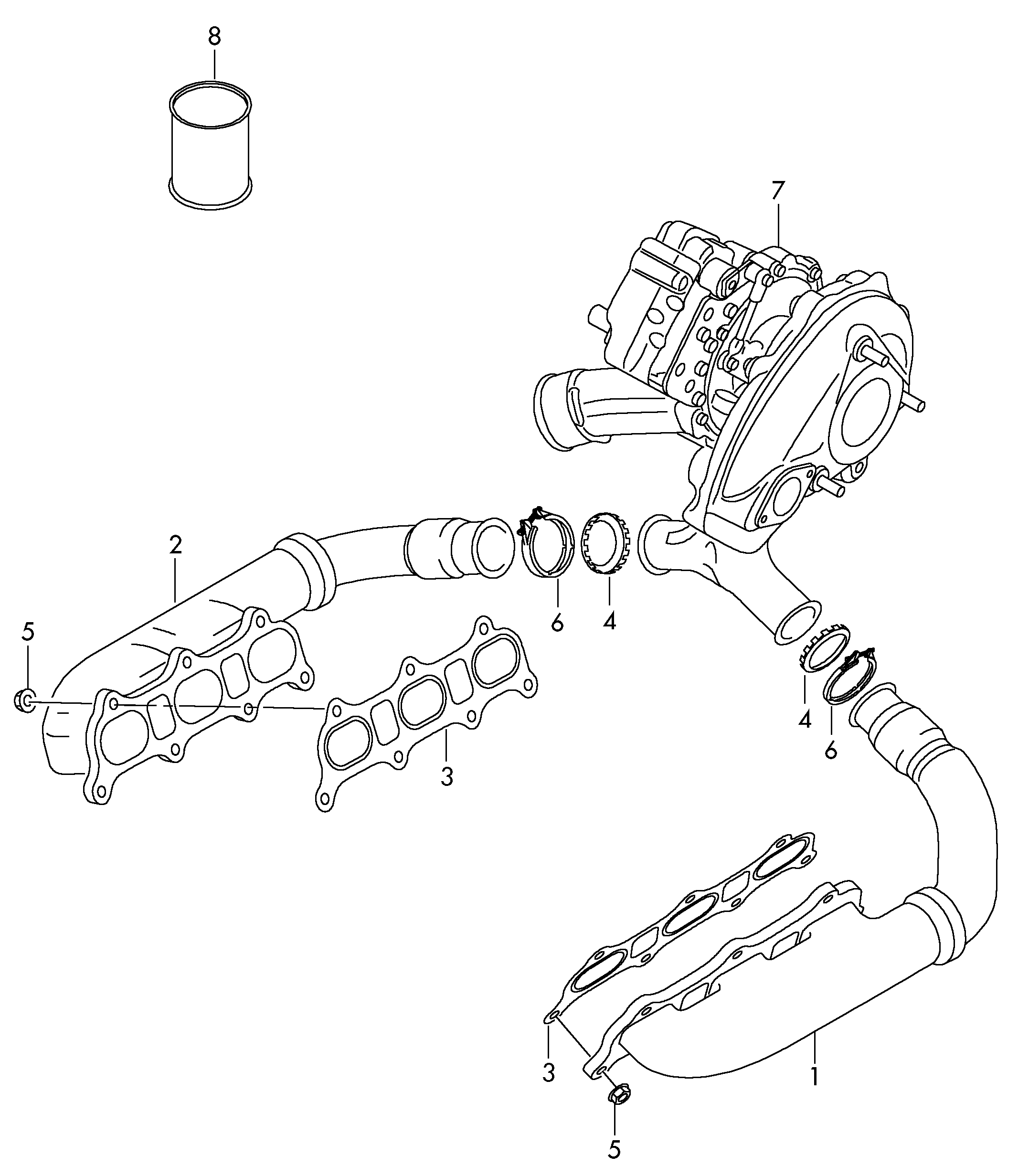 8

7

2

6

4

5

3

4

6

3

1

5